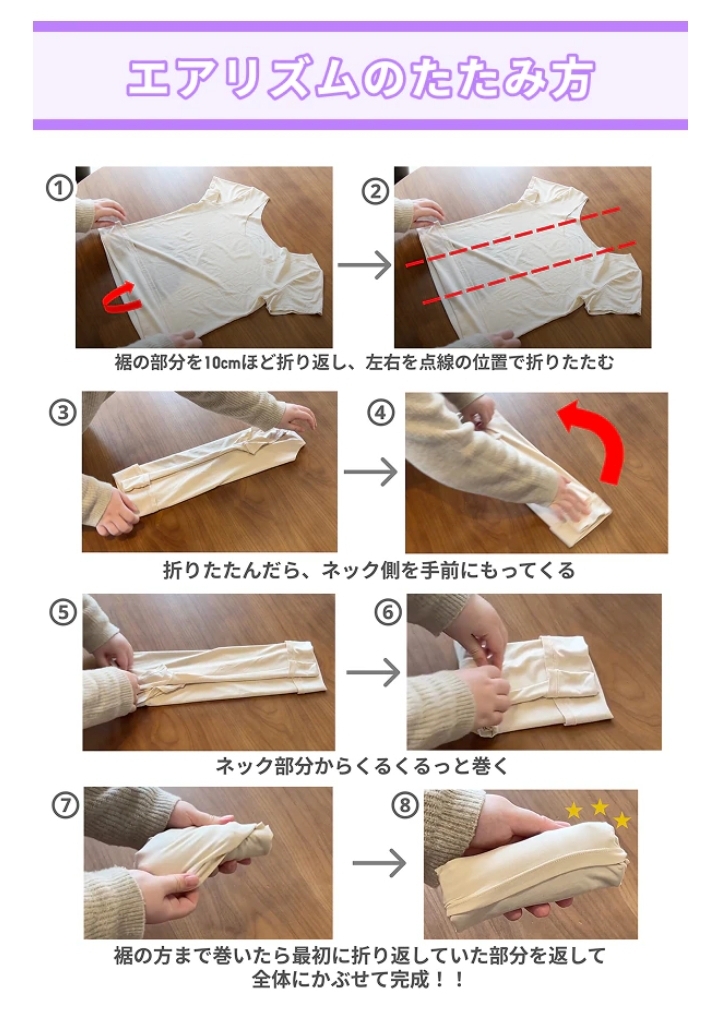 エアリズムのたたみ方

①

②

裾の部分を10cmほど折り返し、左右を点線の位置で折りたたむ

③

④

折りたたんだら、ネック側を手前にもってくる

⑤

⑥

ネック部分からくるくるっと巻く

⑦

⑧

裾の方まで巻いたら最初に折り返していた部分を返して全体にかぶせて完成！！